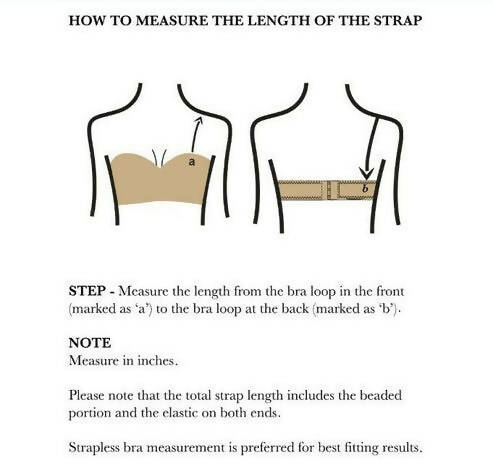 HOW TO MEASURE THE LENGTH OF THE STRAP

a

b

STEP - Measure the length from the bra loop in the front (marked as 'a') to the bra loop at the back (marked as 'b').

NOTE
Measure in inches.

Please note that the total strap length includes the beaded portion and the elastic on both ends.

Strapless bra measurement is preferred for best fitting results.